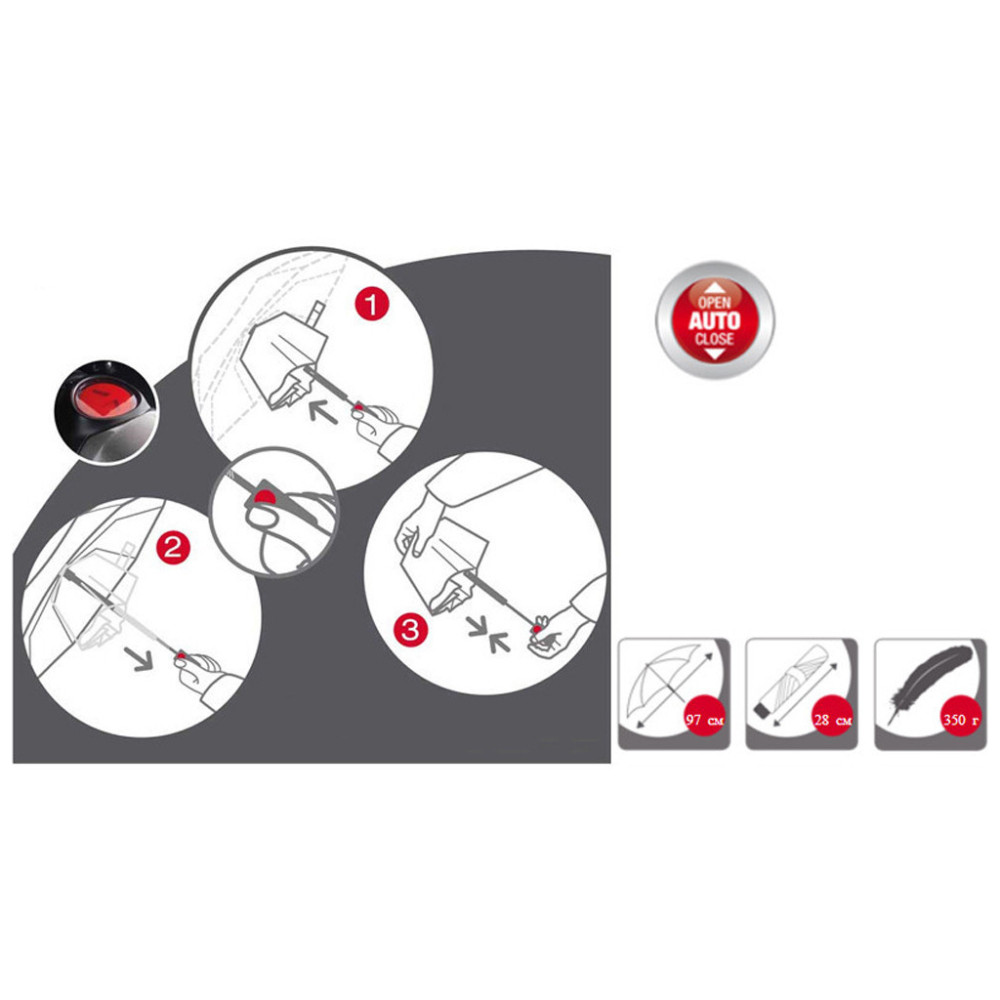 1

2

3

OPEN
AUTO
CLOSE

97 см

28 см

350 г